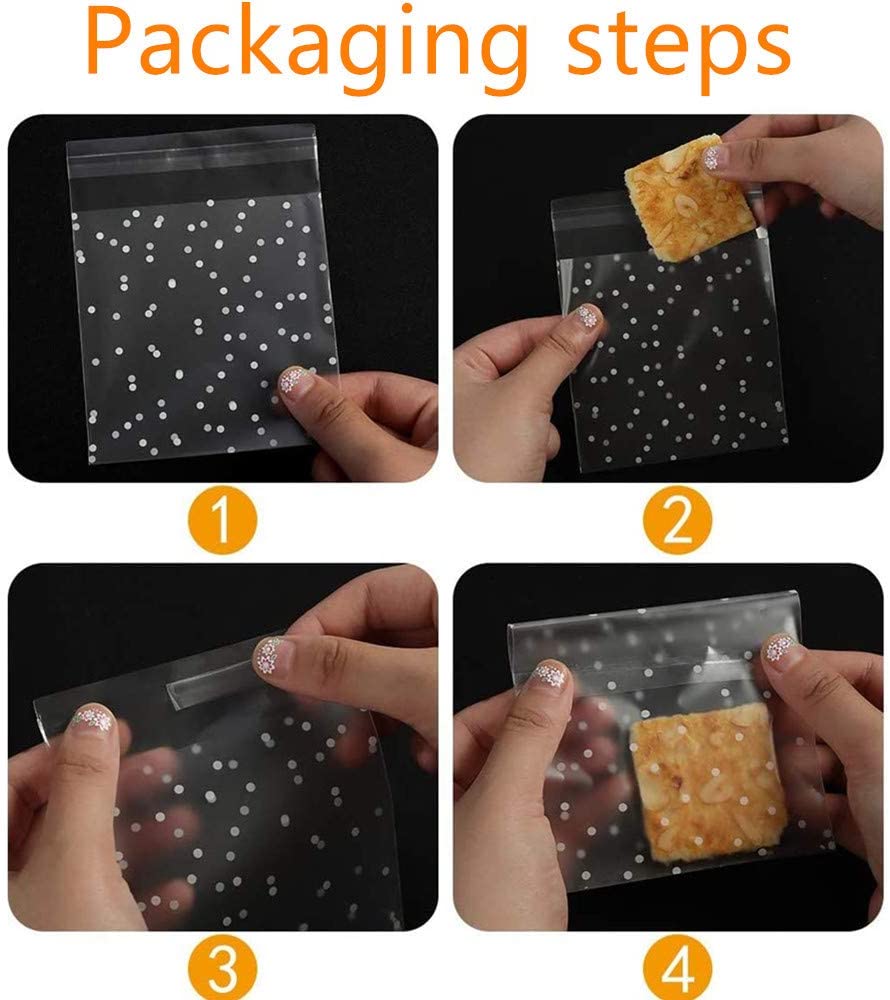 Packaging steps

1

2

3

4